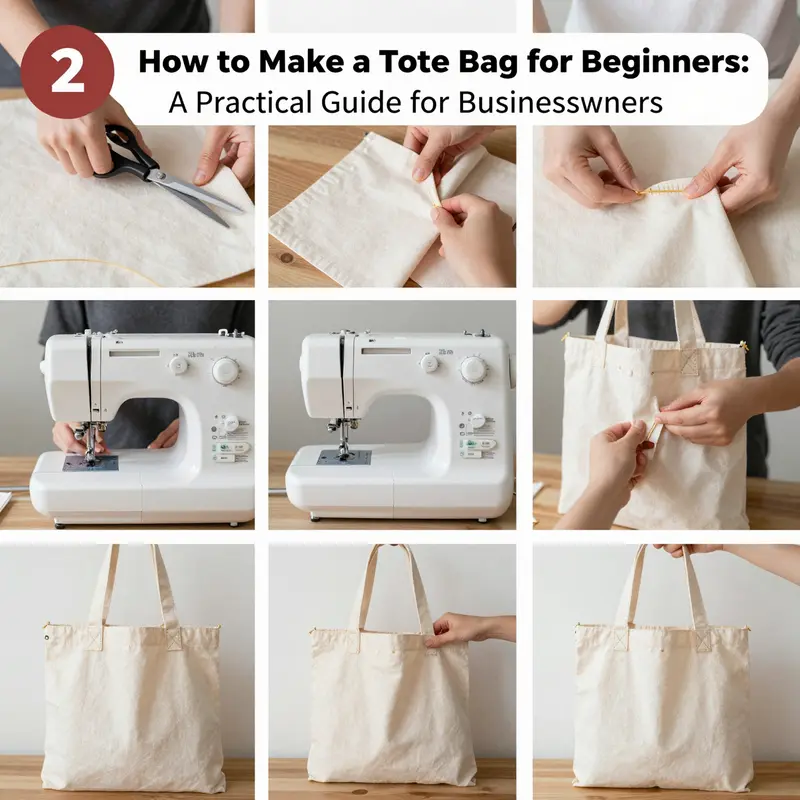 2

How to Make a Tote Bag for Beginners:
A Practical Guide for Businesswners