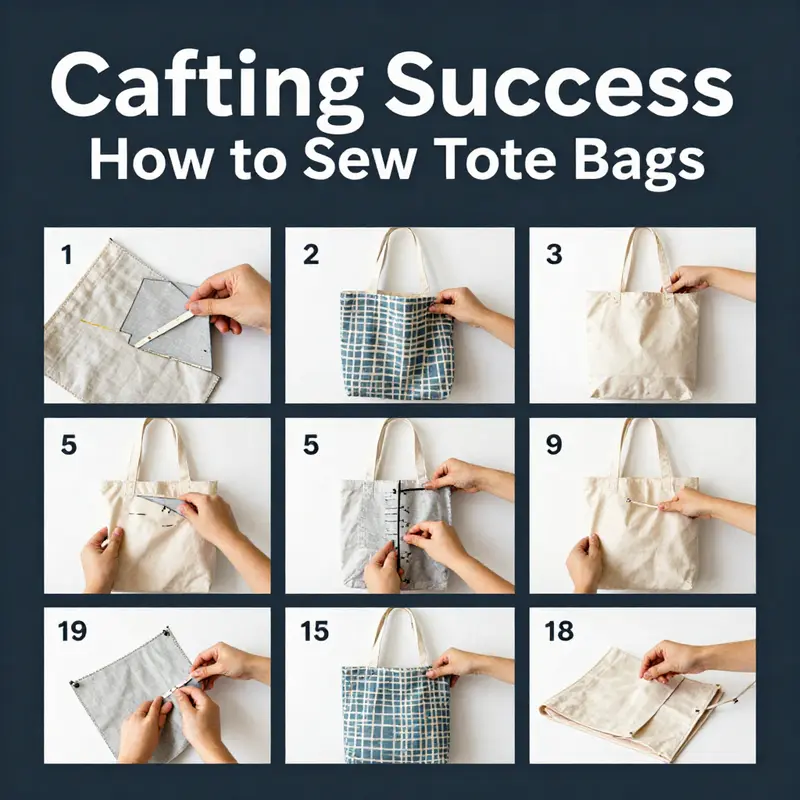 Cafting Success
How to Sew Tote Bags

1

2

3

5

5

9

19

15

18