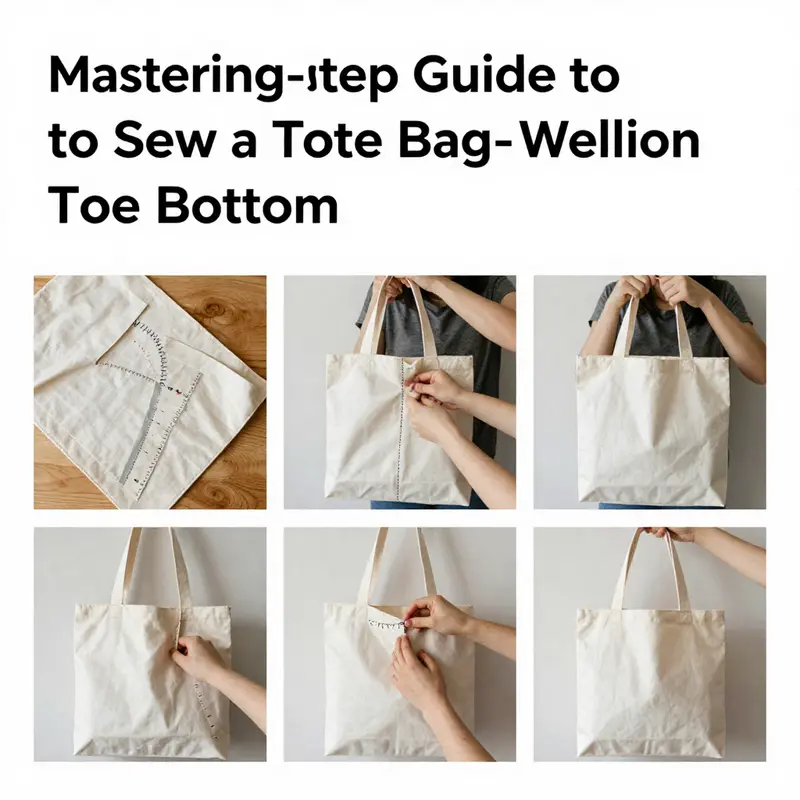 Mastering-step Guide to to Sew a Tote Bag-Wellion Toe Bottom