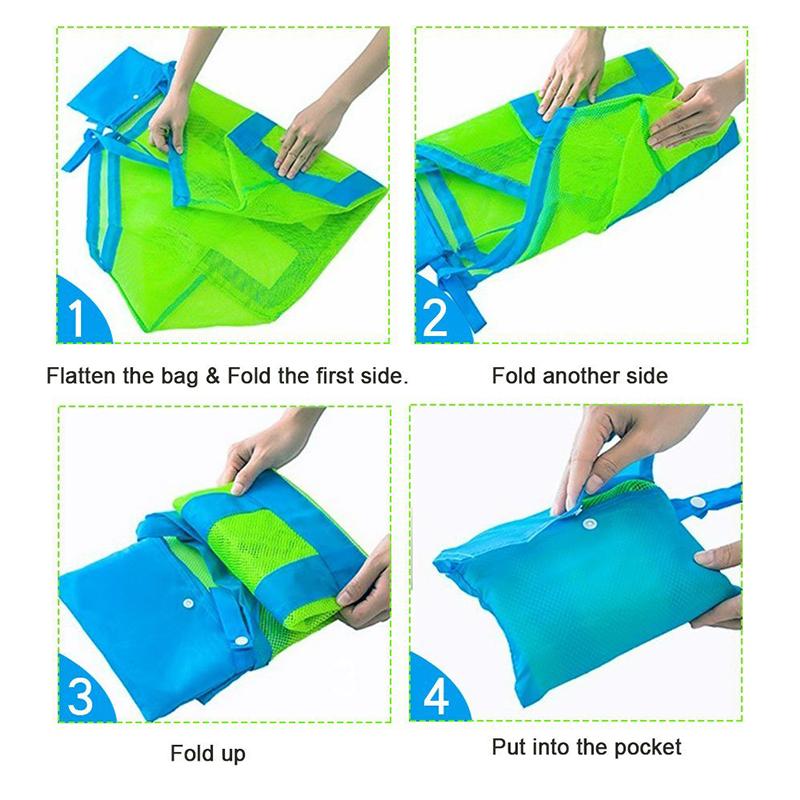 1

Flatten the bag & Fold the first side.

2

Fold another side

3

Fold up

4

Put into the pocket